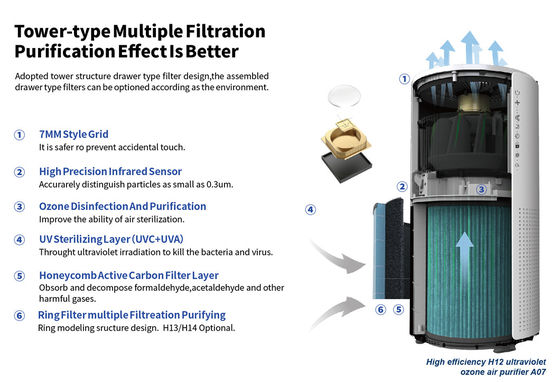 Tower-type Multiple Filtration Purification Effect Is Better

Adopted tower structure drawer type filter design,the assembled drawer type filters can be optioned according as the environment.

① 7MM Style Grid
It is safer ro prevent accidental touch.

② High Precision Infrared Sensor
Accurarely distinguish particles as small as 0.3um.

③ Ozone Disinfection And Purification
Improve the ability of air sterilization.

④ UV Sterilizing Layer (UVC+UVA)
Throught ultraviolet irradiation to kill the bacteria and virus.

⑤ Honeycomb Active Carbon Filter Layer
Obsorb and decompose formaldehyde,acetaldehyde and other harmful gases.

⑥ Ring Filter multiple Filtreation Purifying
Ring modeling sructure design. H13/H14 Optional.

①
②
③
④
⑥ ⑤

High efficiency H12 ultraviolet ozone air purifier A07